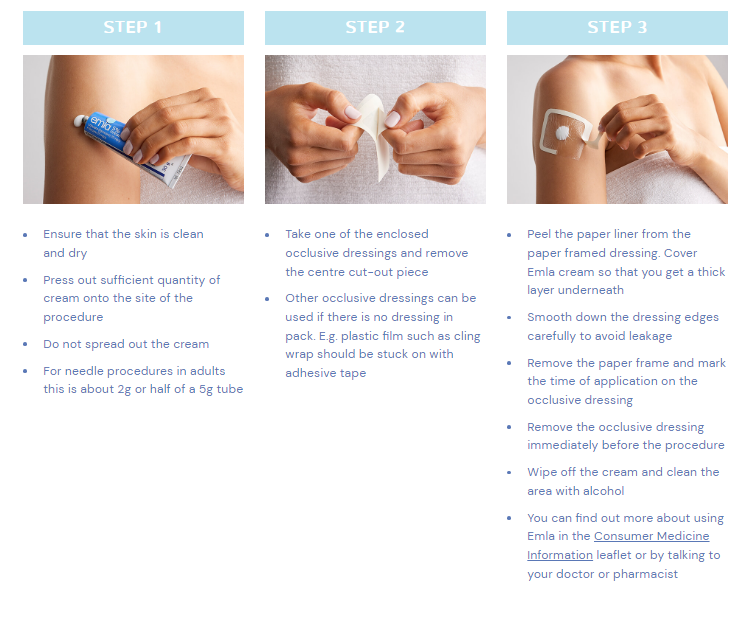 STEP 1

emla

- Ensure that the skin is clean and dry
- Press out sufficient quantity of cream onto the site of the procedure
- Do not spread out the cream
- For needle procedures in adults this is about 2g or half of a 5g tube

STEP 2

- Take one of the enclosed occlusive dressings and remove the centre cut-out piece
- Other occlusive dressings can be used if there is no dressing in pack. E.g. plastic film such as cling wrap should be stuck on with adhesive tape

STEP 3

- Peel the paper liner from the paper framed dressing. Cover Emla cream so that you get a thick layer underneath
- Smooth down the dressing edges carefully to avoid leakage
- Remove the paper frame and mark the time of application on the occlusive dressing
- Remove the occlusive dressing immediately before the procedure
- Wipe off the cream and clean the area with alcohol
- You can find out more about using Emla in the Consumer Medicine Information leaflet or by talking to your doctor or pharmacist