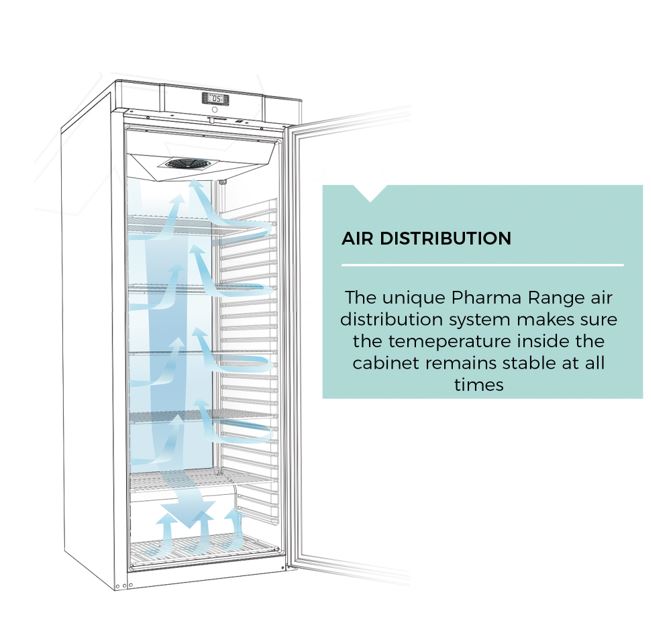 05

AIR DISTRIBUTION

The unique Pharma Range air distribution system makes sure the temeperature inside the cabinet remains stable at all times