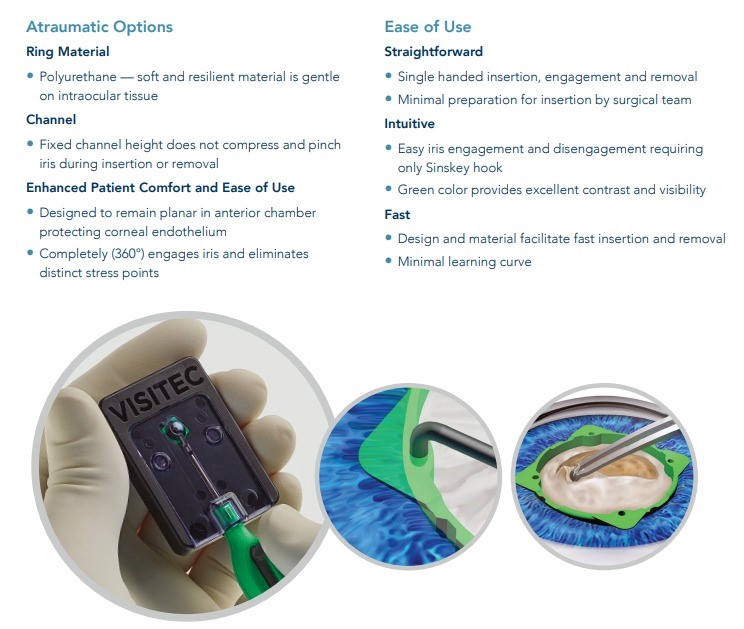 Atraumatic Options

Ring Material

• Polyurethane — soft and resilient material is gentle on intraocular tissue

Channel

• Fixed channel height does not compress and pinch iris during insertion or removal

Enhanced Patient Comfort and Ease of Use

• Designed to remain planar in anterior chamber protecting corneal endothelium
• Completely (360°) engages iris and eliminates distinct stress points

Ease of Use

Straightforward

• Single handed insertion, engagement and removal
• Minimal preparation for insertion by surgical team

Intuitive

• Easy iris engagement and disengagement requiring only Sinskey hook
• Green color provides excellent contrast and visibility

Fast

• Design and material facilitate fast insertion and removal
• Minimal learning curve

VISITEC