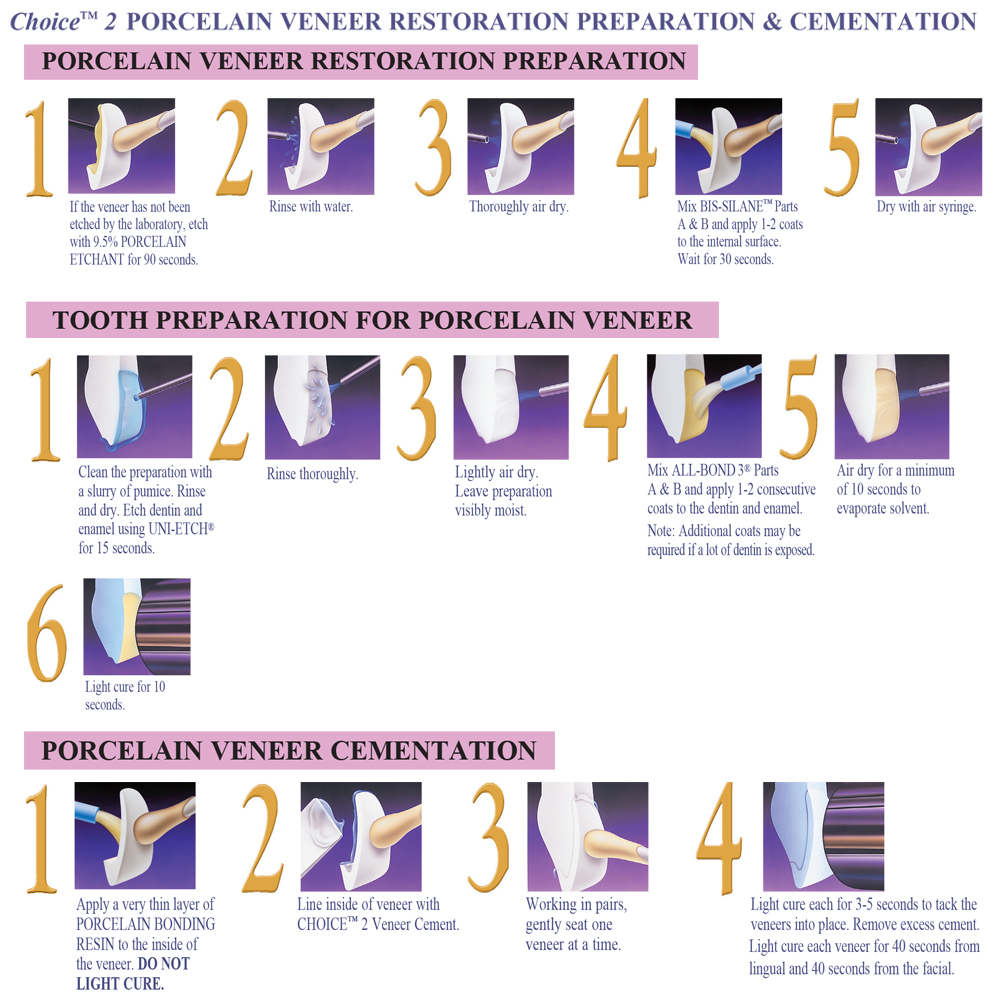 Choice™ 2 PORCELAIN VENEER RESTORATION PREPARATION & CEMENTATION

PORCELAIN VENEER RESTORATION PREPARATION

1 If the veneer has not been etched by the laboratory, etch with 9.5% PORCELAIN ETCHANT for 90 seconds.

2 Rinse with water.

3 Thoroughly air dry.

4 Mix BIS-SILANE™ Parts A & B and apply 1-2 coats to the internal surface. Wait for 30 seconds.

5 Dry with air syringe.

TOOTH PREPARATION FOR PORCELAIN VENEER

1 Clean the preparation with a slurry of pumice. Rinse and dry. Etch dentin and enamel using UNI-ETCH® for 15 seconds.

2 Rinse thoroughly.

3 Lightly air dry. Leave preparation visibly moist.

4 Mix ALL-BOND 3® Parts A & B and apply 1-2 consecutive coats to the dentin and enamel.
Note: Additional coats may be required if a lot of dentin is exposed.

5 Air dry for a minimum of 10 seconds to evaporate solvent.

6 Light cure for 10 seconds.

PORCELAIN VENEER CEMENTATION

1 Apply a very thin layer of PORCELAIN BONDING RESIN to the inside of the veneer. DO NOT LIGHT CURE.

2 Line inside of veneer with CHOICE™ 2 Veneer Cement.

3 Working in pairs, gently seat one veneer at a time.

4 Light cure each for 3-5 seconds to tack the veneers into place. Remove excess cement. Light cure each veneer for 40 seconds from lingual and 40 seconds from the facial.