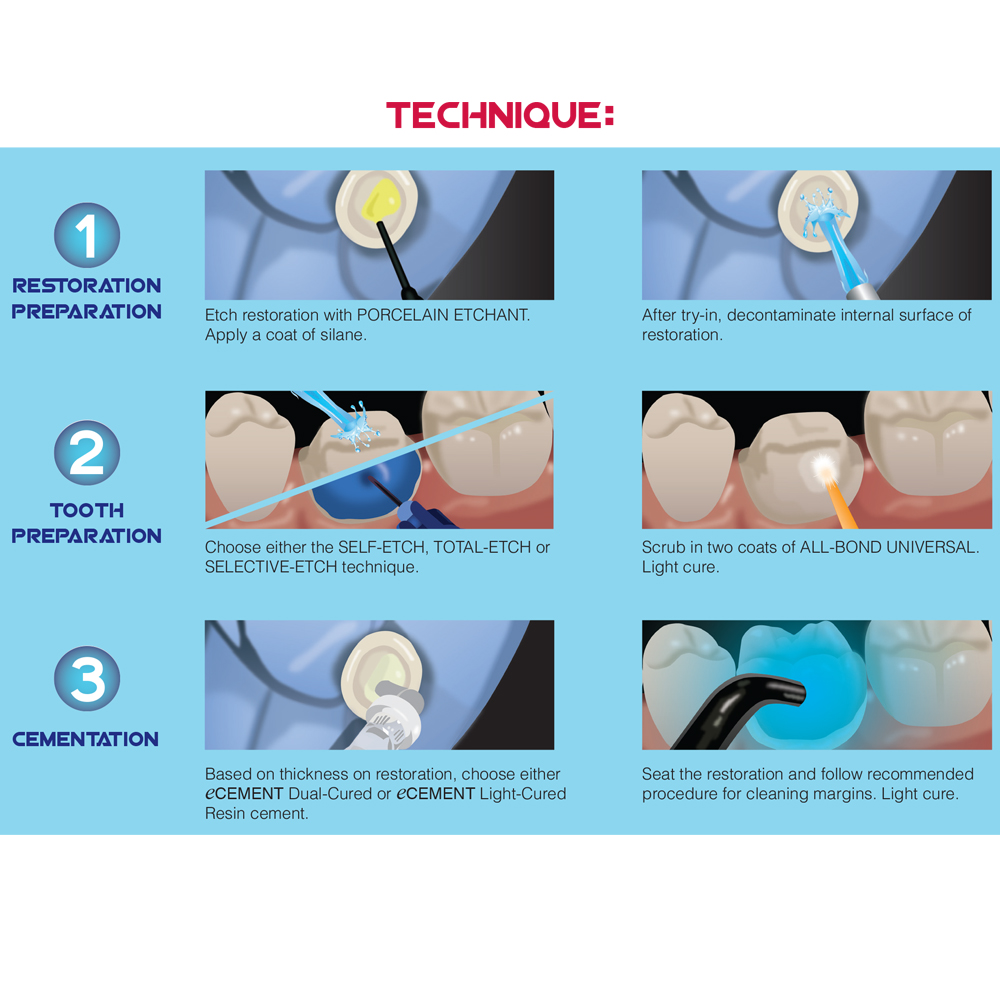 TECHNIQUE:

1
RESTORATION PREPARATION

Etch restoration with PORCELAIN ETCHANT. Apply a coat of silane.

After try-in, decontaminate internal surface of restoration.

2
TOOTH PREPARATION

Choose either the SELF-ETCH, TOTAL-ETCH or SELECTIVE-ETCH technique.

Scrub in two coats of ALL-BOND UNIVERSAL. Light cure.

3
CEMENTATION

Based on thickness on restoration, choose either eCEMENT Dual-Cured or eCEMENT Light-Cured Resin cement.

Seat the restoration and follow recommended procedure for cleaning margins. Light cure.