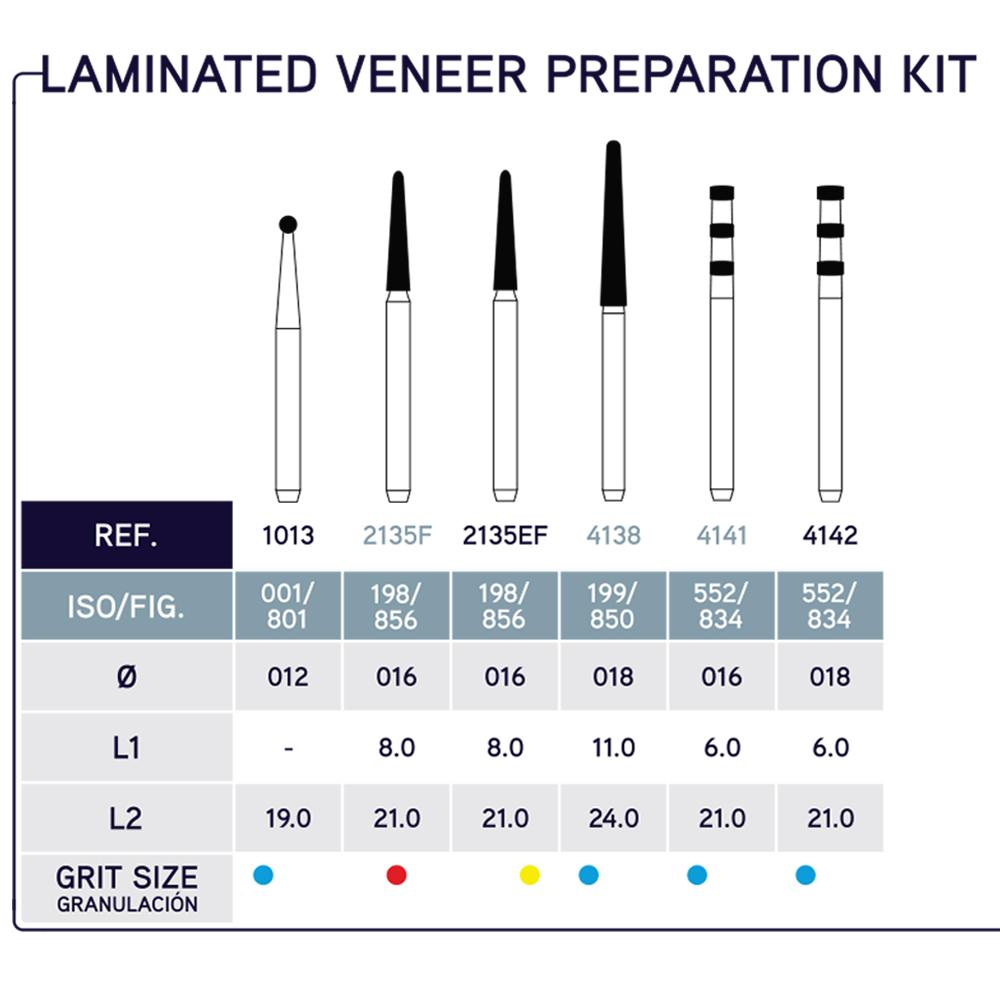 LAMINATED VENEER PREPARATION KIT

| REF. | 1013 | 2135F | 2135EF | 4138 | 4141 | 4142 |
|---|---|---|---|---|---|---|
| ISO/FIG. | 001/ 801 | 198/ 856 | 198/ 856 | 199/ 850 | 552/ 834 | 552/ 834 |
| Ø | 012 | 016 | 016 | 018 | 016 | 018 |
| L1 | - | 8.0 | 8.0 | 11.0 | 6.0 | 6.0 |
| L2 | 19.0 | 21.0 | 21.0 | 24.0 | 21.0 | 21.0 |
| GRIT SIZE GRANULACIÓN | | | | | | |