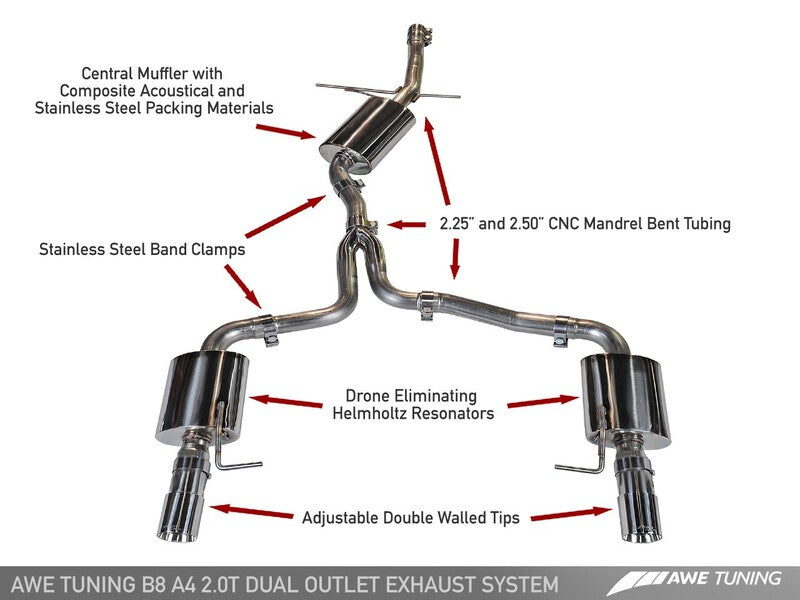 Central Muffler with Composite Acoustical and Stainless Steel Packing Materials

2.25" and 2.50" CNC Mandrel Bent Tubing

Stainless Steel Band Clamps

Drone Eliminating Helmholtz Resonators

Adjustable Double Walled Tips

AWE TUNING B8 A4 2.0T DUAL OUTLET EXHAUST SYSTEM

AWE TUNING